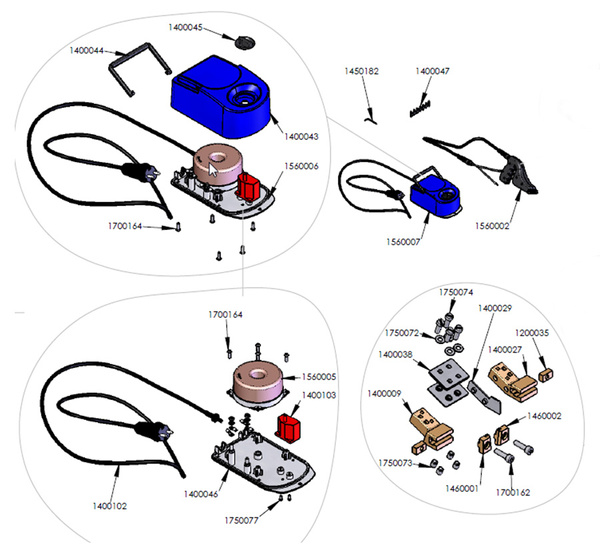 1400045
1400044
1400043
1560006
1700164
1450182
1400047
1560007
1560002
1700164
1560005
1400103
1400102
1400046
1750077
1750074
1400029
1750072
1200035
1400038
1400027
1400009
1460002
1750073
1460001
1700162